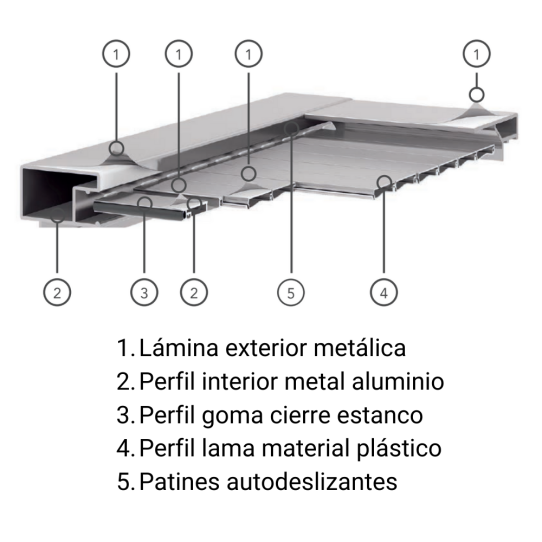 1 1 1 1

2 3 2 5 4

1. Lámina exterior metálica
2. Perfil interior metal aluminio
3. Perfil goma cierre estanco
4. Perfil lama material plástico
5. Patines autodeslizantes