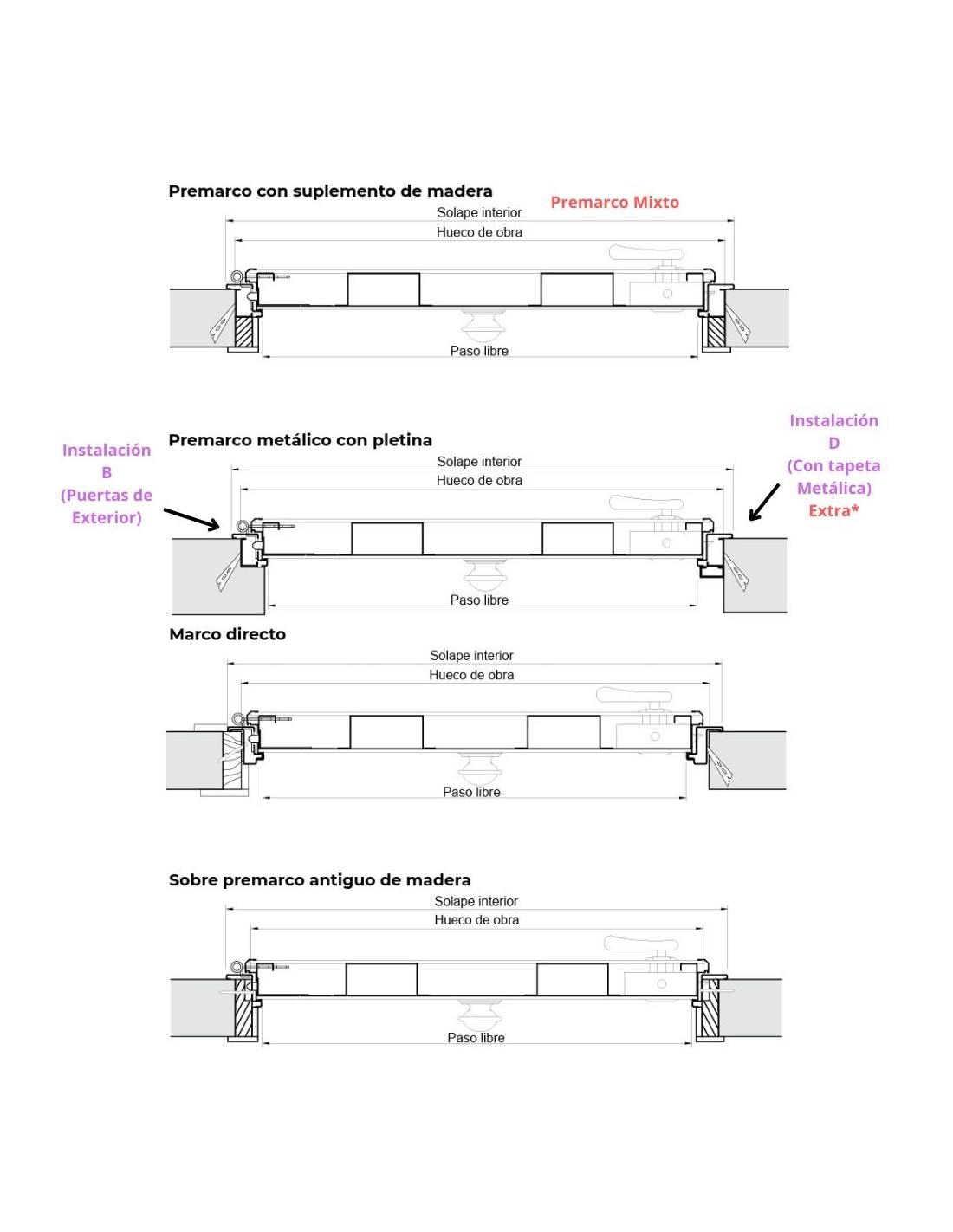 Premarco con suplemento de madera

Premarco Mixto

Solape interior

Hueco de obra

Paso libre

Instalación B (Puertas de Exterior)

Premarco metálico con pletina

Instalación D (Con tapeta Metálica) Extra*

Solape interior

Hueco de obra

Paso libre

Marco directo

Solape interior

Hueco de obra

Paso libre

Sobre premarco antiguo de madera

Solape interior

Hueco de obra

Paso libre