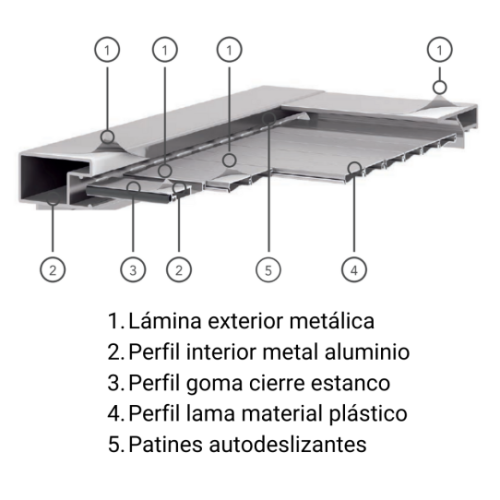 1
1
1
1
2
3
2
5
4

1. Lámina exterior metálica
2. Perfil interior metal aluminio
3. Perfil goma cierre estanco
4. Perfil lama material plástico
5. Patines autodeslizantes