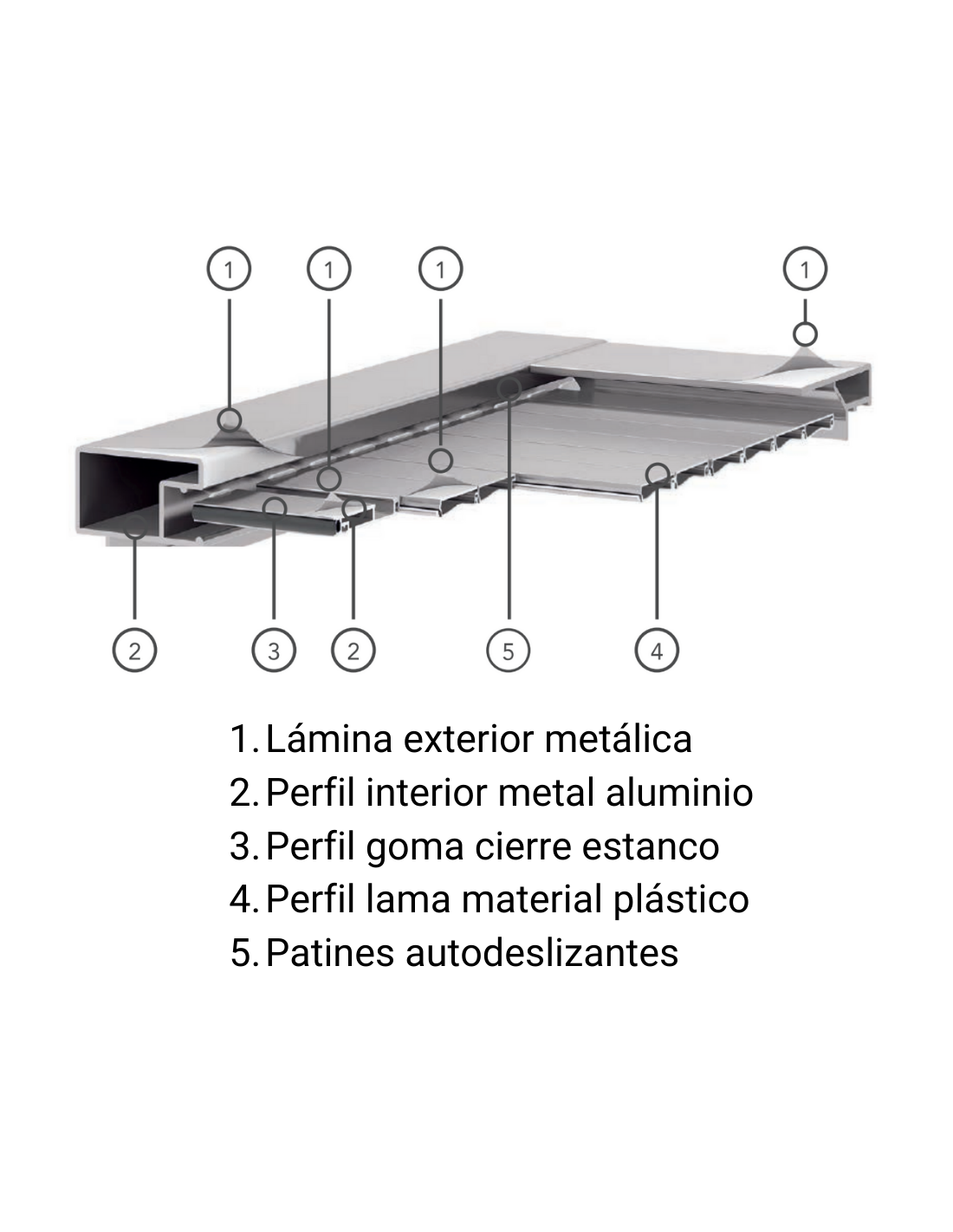 1 1 1 1

2 3 2 5 4

1. Lámina exterior metálica
2. Perfil interior metal aluminio
3. Perfil goma cierre estanco
4. Perfil lama material plástico
5. Patines autodeslizantes